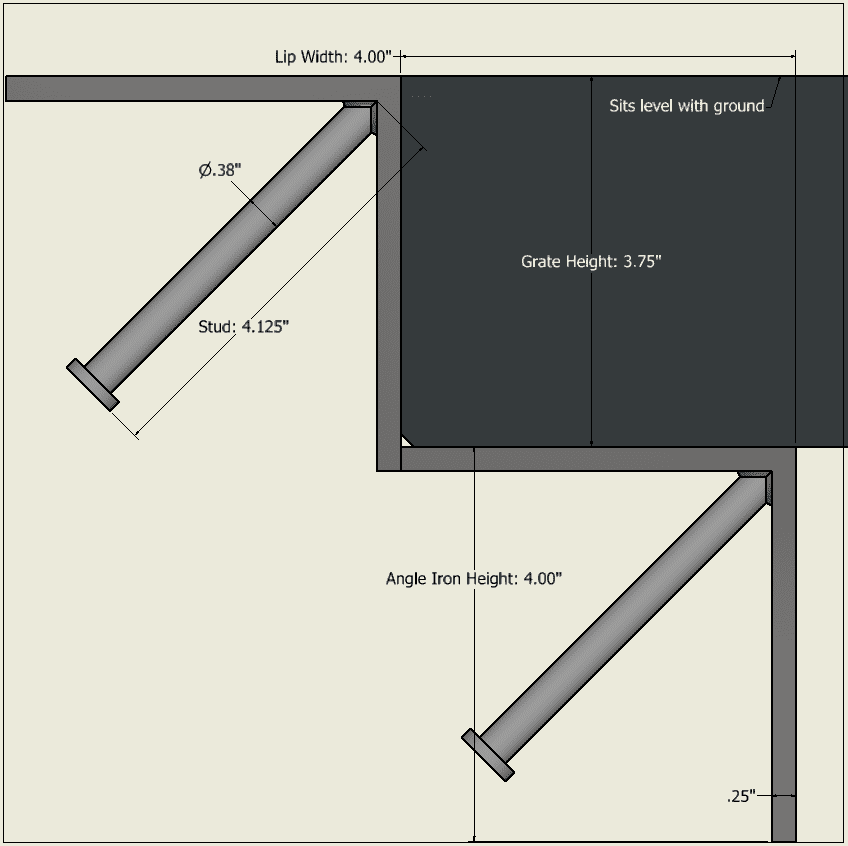 Lip Width: 4.00"

Sits level with ground

Ø.38"

Grate Height: 3.75"

Stud: 4.125"

Angle Iron Height: 4.00"

.25"